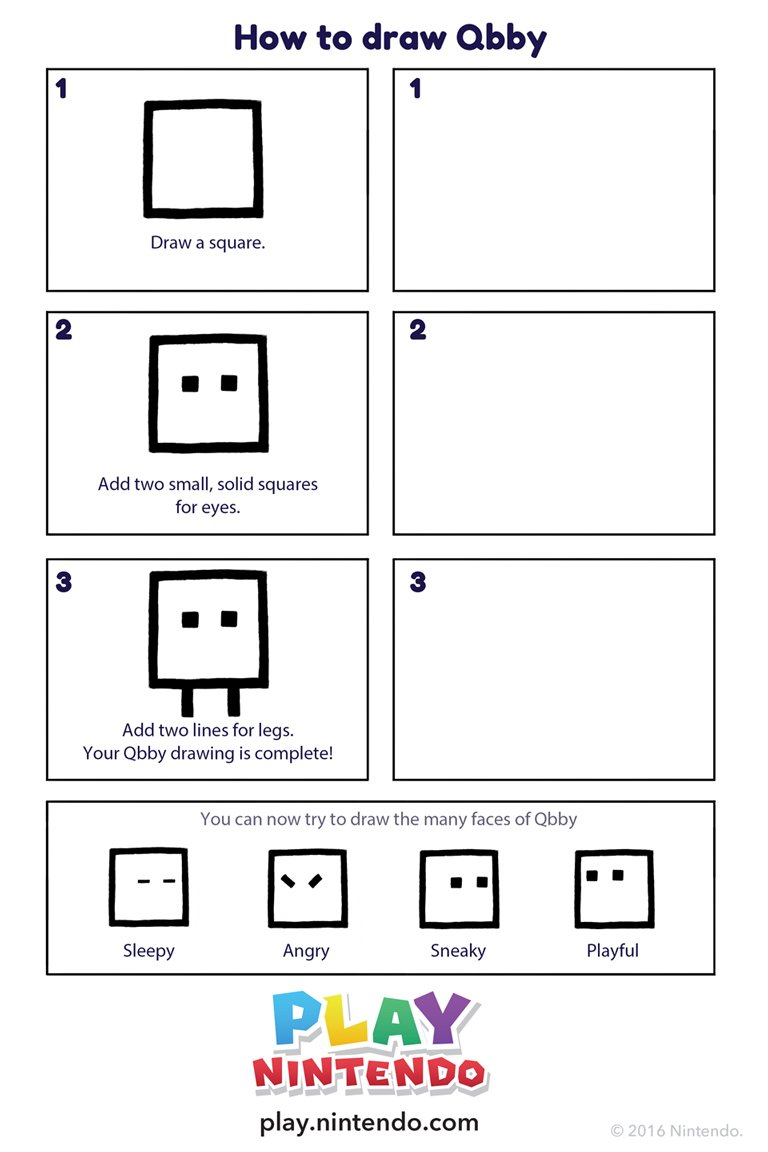 How to draw Qbby

1

Draw a square.

1

2

Add two small, solid squares for eyes.

2

3

Add two lines for legs.
Your Qbby drawing is complete!

3

You can now try to draw the many faces of Qbby

Sleepy

Angry

Sneaky

Playful

PLAY
NINTENDO

play.nintendo.com

© 2016 Nintendo.