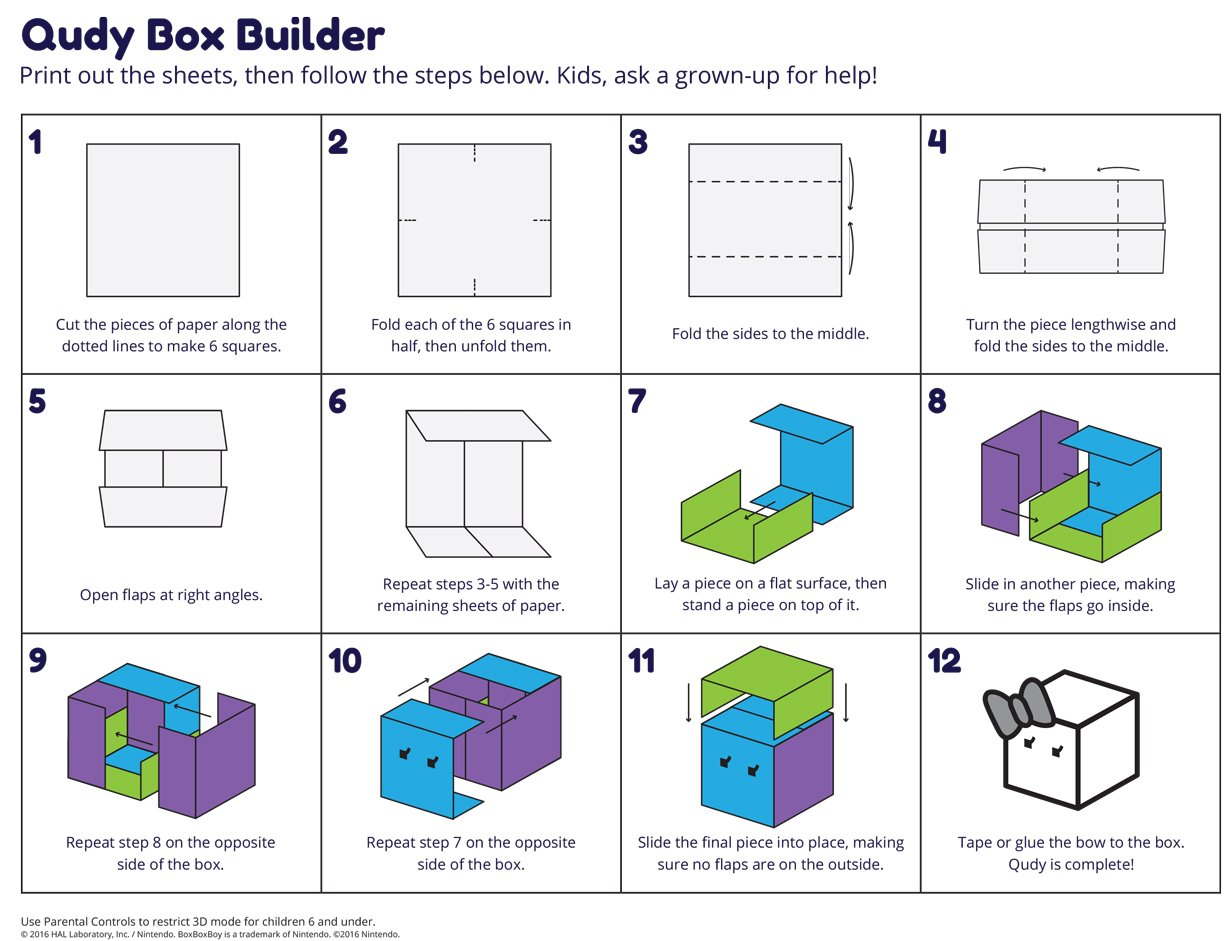 Qudy Box Builder

Print out the sheets, then follow the steps below. Kids, ask a grown-up for help!

1
Cut the pieces of paper along the dotted lines to make 6 squares.

2
Fold each of the 6 squares in half, then unfold them.

3
Fold the sides to the middle.

4
Turn the piece lengthwise and fold the sides to the middle.

5
Open flaps at right angles.

6
Repeat steps 3-5 with the remaining sheets of paper.

7
Lay a piece on a flat surface, then stand a piece on top of it.

8
Slide in another piece, making sure the flaps go inside.

9
Repeat step 8 on the opposite side of the box.

10
Repeat step 7 on the opposite side of the box.

11
Slide the final piece into place, making sure no flaps are on the outside.

12
Tape or glue the bow to the box. Qudy is complete!

Use Parental Controls to restrict 3D mode for children 6 and under.
© 2016 HAL Laboratory, Inc. / Nintendo. BoxBoxBoy is a trademark of Nintendo. ©2016 Nintendo.