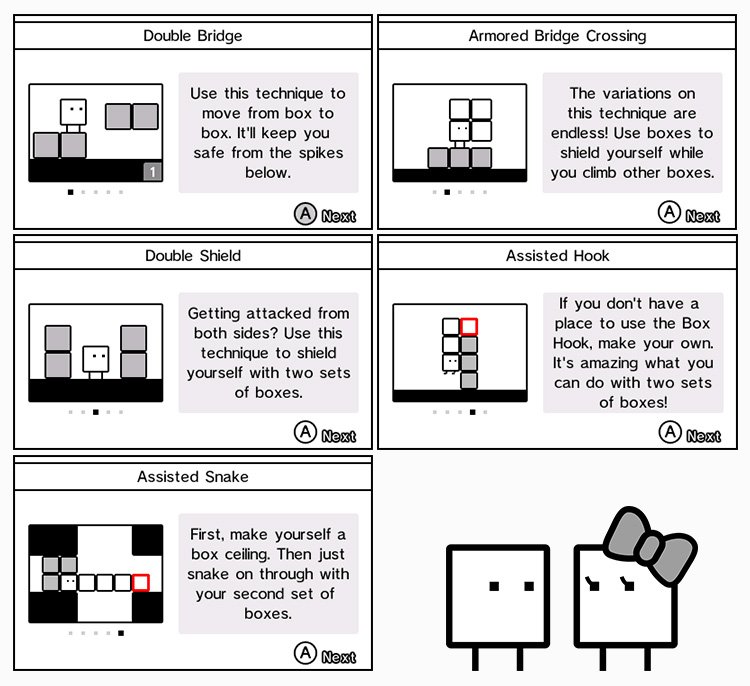 Double Bridge

1

Use this technique to move from box to box. It'll keep you safe from the spikes below.

A Next

Armored Bridge Crossing

The variations on this technique are endless! Use boxes to shield yourself while you climb other boxes.

A Next

Double Shield

Getting attacked from both sides? Use this technique to shield yourself with two sets of boxes.

A Next

Assisted Hook

If you don't have a place to use the Box Hook, make your own. It's amazing what you can do with two sets of boxes!

A Next

Assisted Snake

First, make yourself a box ceiling. Then just snake on through with your second set of boxes.

A Next