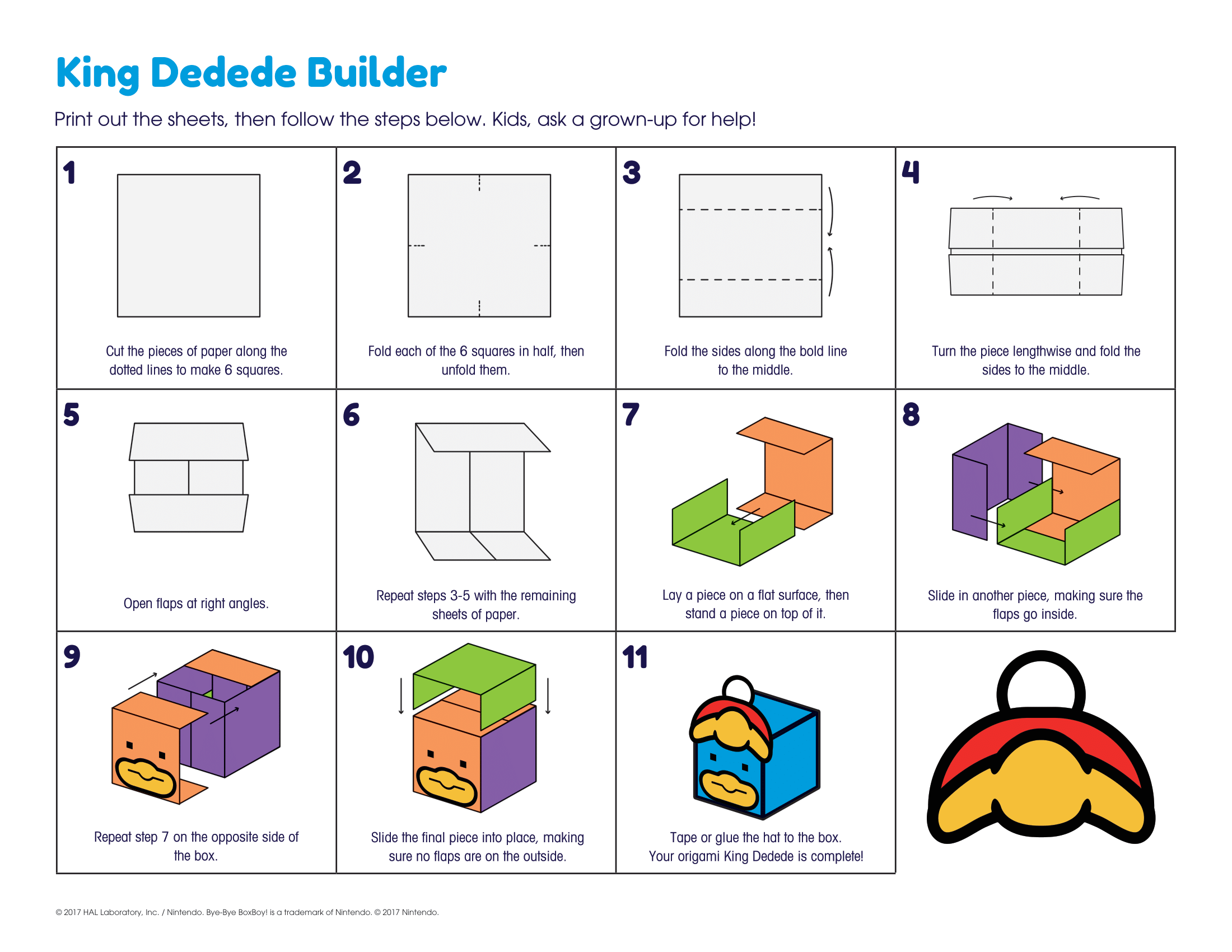 King Dedede Builder

Print out the sheets, then follow the steps below. Kids, ask a grown-up for help!

1
Cut the pieces of paper along the dotted lines to make 6 squares.

2
Fold each of the 6 squares in half, then unfold them.

3
Fold the sides along the bold line to the middle.

4
Turn the piece lengthwise and fold the sides to the middle.

5
Open flaps at right angles.

6
Repeat steps 3-5 with the remaining sheets of paper.

7
Lay a piece on a flat surface, then stand a piece on top of it.

8
Slide in another piece, making sure the flaps go inside.

9
Repeat step 7 on the opposite side of the box.

10
Slide the final piece into place, making sure no flaps are on the outside.

11
Tape or glue the hat to the box. Your origami King Dedede is complete!

© 2017 HAL Laboratory, Inc. / Nintendo. Bye-Bye BoxBoy! is a trademark of Nintendo. © 2017 Nintendo.