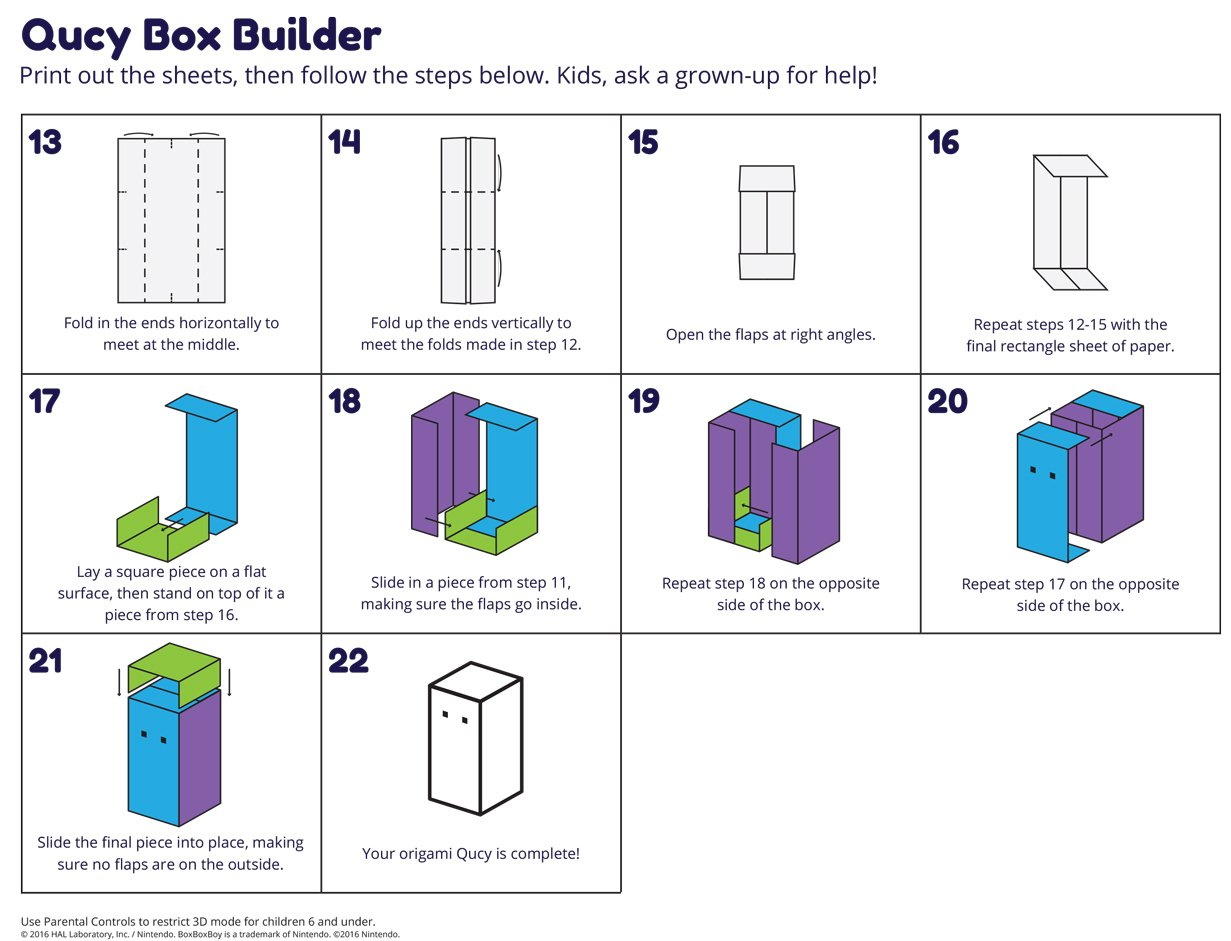 Qucy Box Builder

Print out the sheets, then follow the steps below. Kids, ask a grown-up for help!

13
Fold in the ends horizontally to meet at the middle.

14
Fold up the ends vertically to meet the folds made in step 12.

15
Open the flaps at right angles.

16
Repeat steps 12-15 with the final rectangle sheet of paper.

17
Lay a square piece on a flat surface, then stand on top of it a piece from step 16.

18
Slide in a piece from step 11, making sure the flaps go inside.

19
Repeat step 18 on the opposite side of the box.

20
Repeat step 17 on the opposite side of the box.

21
Slide the final piece into place, making sure no flaps are on the outside.

22
Your origami Qucy is complete!

Use Parental Controls to restrict 3D mode for children 6 and under.
© 2016 HAL Laboratory, Inc. / Nintendo. BoxBoxBoy is a trademark of Nintendo. ©2016 Nintendo.