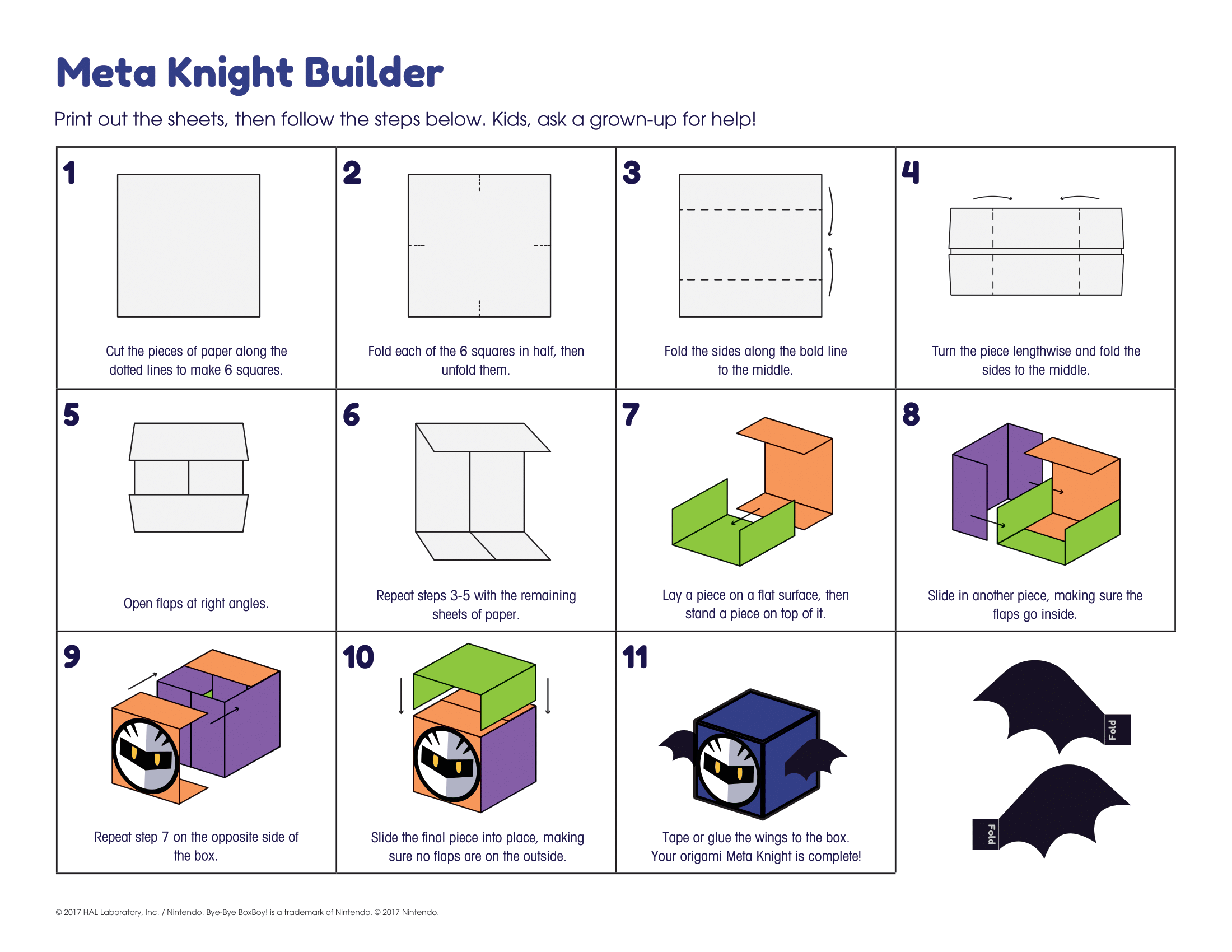 Meta Knight Builder

Print out the sheets, then follow the steps below. Kids, ask a grown-up for help!

1

Cut the pieces of paper along the dotted lines to make 6 squares.

2

Fold each of the 6 squares in half, then unfold them.

3

Fold the sides along the bold line to the middle.

4

Turn the piece lengthwise and fold the sides to the middle.

5

Open flaps at right angles.

6

Repeat steps 3-5 with the remaining sheets of paper.

7

Lay a piece on a flat surface, then stand a piece on top of it.

8

Slide in another piece, making sure the flaps go inside.

9

Repeat step 7 on the opposite side of the box.

10

Slide the final piece into place, making sure no flaps are on the outside.

11

Tape or glue the wings to the box. Your origami Meta Knight is complete!

Fold

Fold

© 2017 HAL Laboratory, Inc. / Nintendo. Bye-Bye BoxBoy! is a trademark of Nintendo. © 2017 Nintendo.